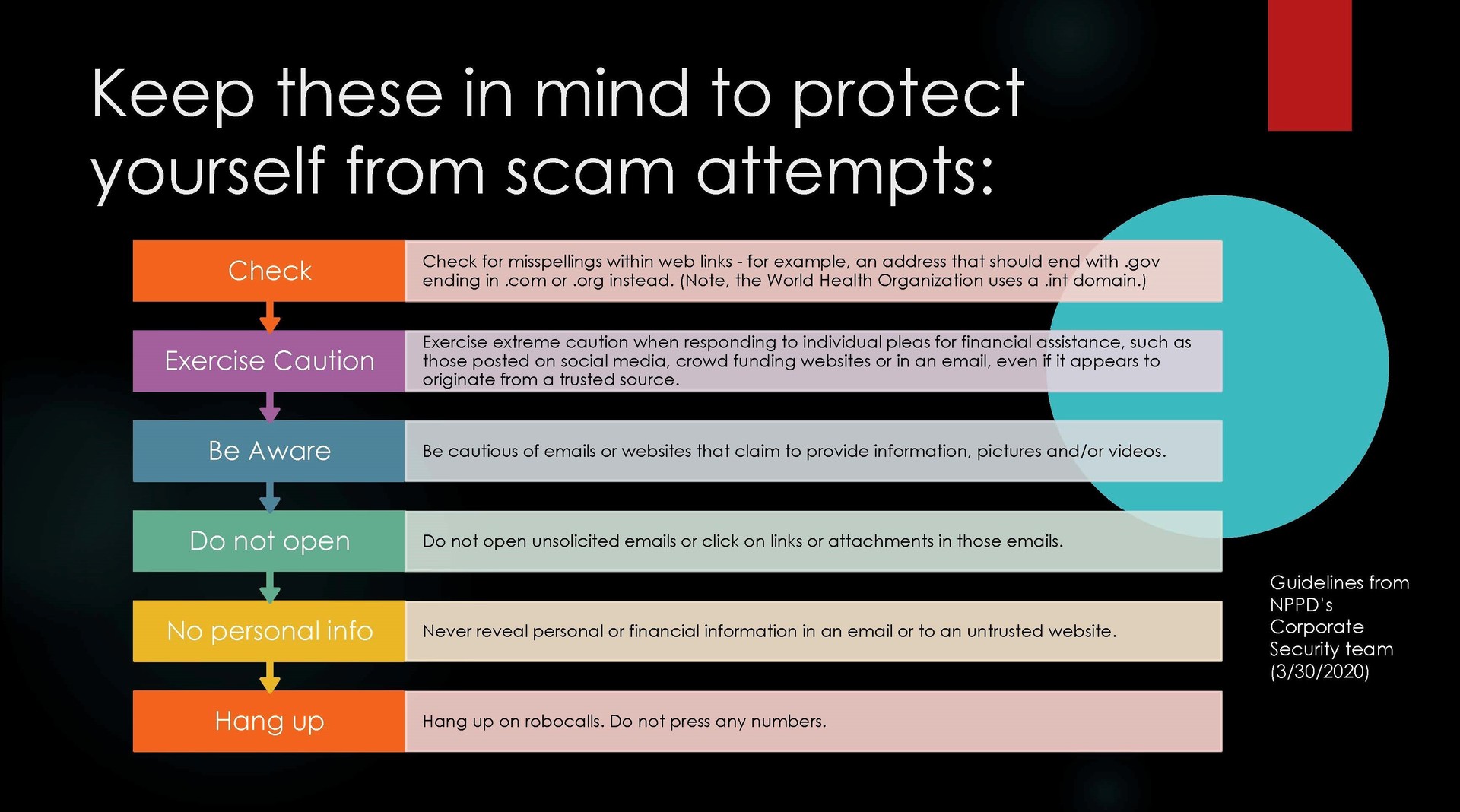 Keep these in mind to protect yourself from scam attempts:

Check

Check for misspellings within web links - for example, an address that should end with .gov ending in .com or .org instead. (Note, the World Health Organization uses a .int domain.)

Exercise Caution

Exercise extreme caution when responding to individual pleas for financial assistance, such as those posted on social media, crowd funding websites or in an email, even if it appears to originate from a trusted source.

Be Aware

Be cautious of emails or websites that claim to provide information, pictures and/or videos.

Do not open

Do not open unsolicited emails or click on links or attachments in those emails.

No personal info

Never reveal personal or financial information in an email or to an untrusted website.

Hang up

Hang up on robocalls. Do not press any numbers.

Guidelines from NPPD's Corporate Security team (3/30/2020)